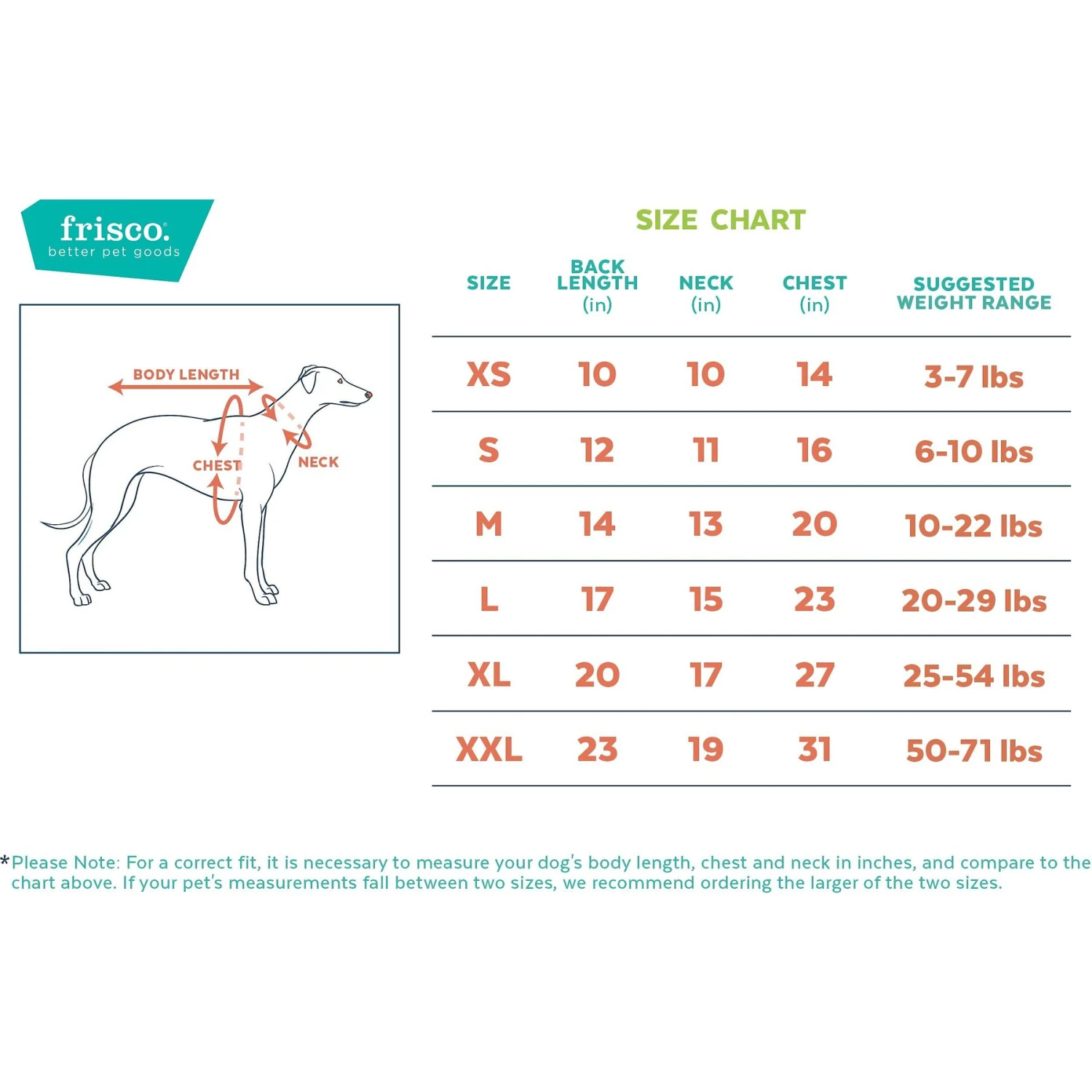 frisco.
better pet goods

BODY LENGTH
CHEST
NECK

SIZE CHART

| SIZE | BACK LENGTH (in) | NECK (in) | CHEST (in) | SUGGESTED WEIGHT RANGE |
|---|---|---|---|---|
| XS | 10 | 10 | 14 | 3-7 lbs |
| S | 12 | 11 | 16 | 6-10 lbs |
| M | 14 | 13 | 20 | 10-22 lbs |
| L | 17 | 15 | 23 | 20-29 lbs |
| XL | 20 | 17 | 27 | 25-54 lbs |
| XXL | 23 | 19 | 31 | 50-71 lbs |

*Please Note: For a correct fit, it is necessary to measure your dog's body length, chest and neck in inches, and compare to the chart above. If your pet's measurements fall between two sizes, we recommend ordering the larger of the two sizes.